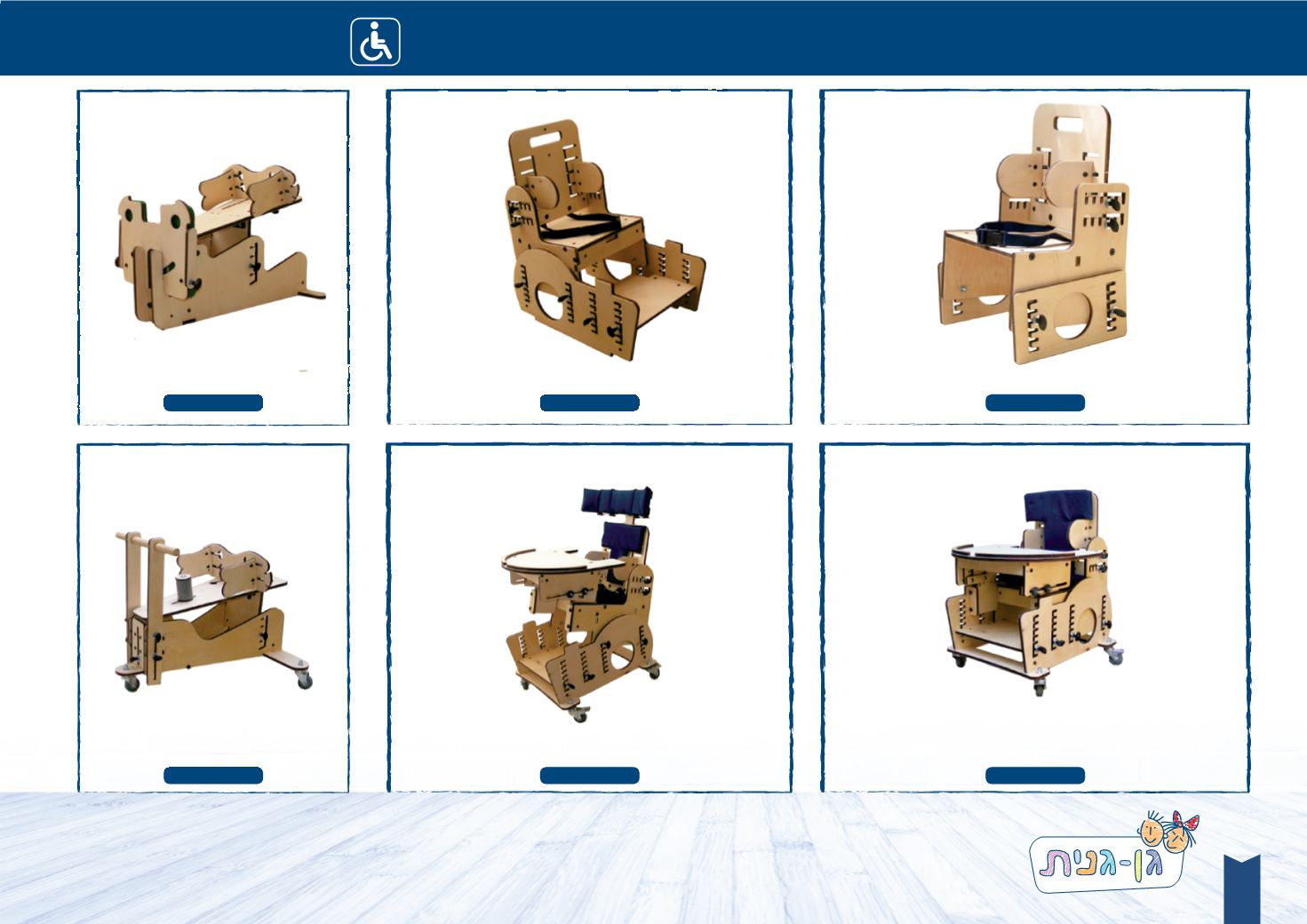 גן-גנית